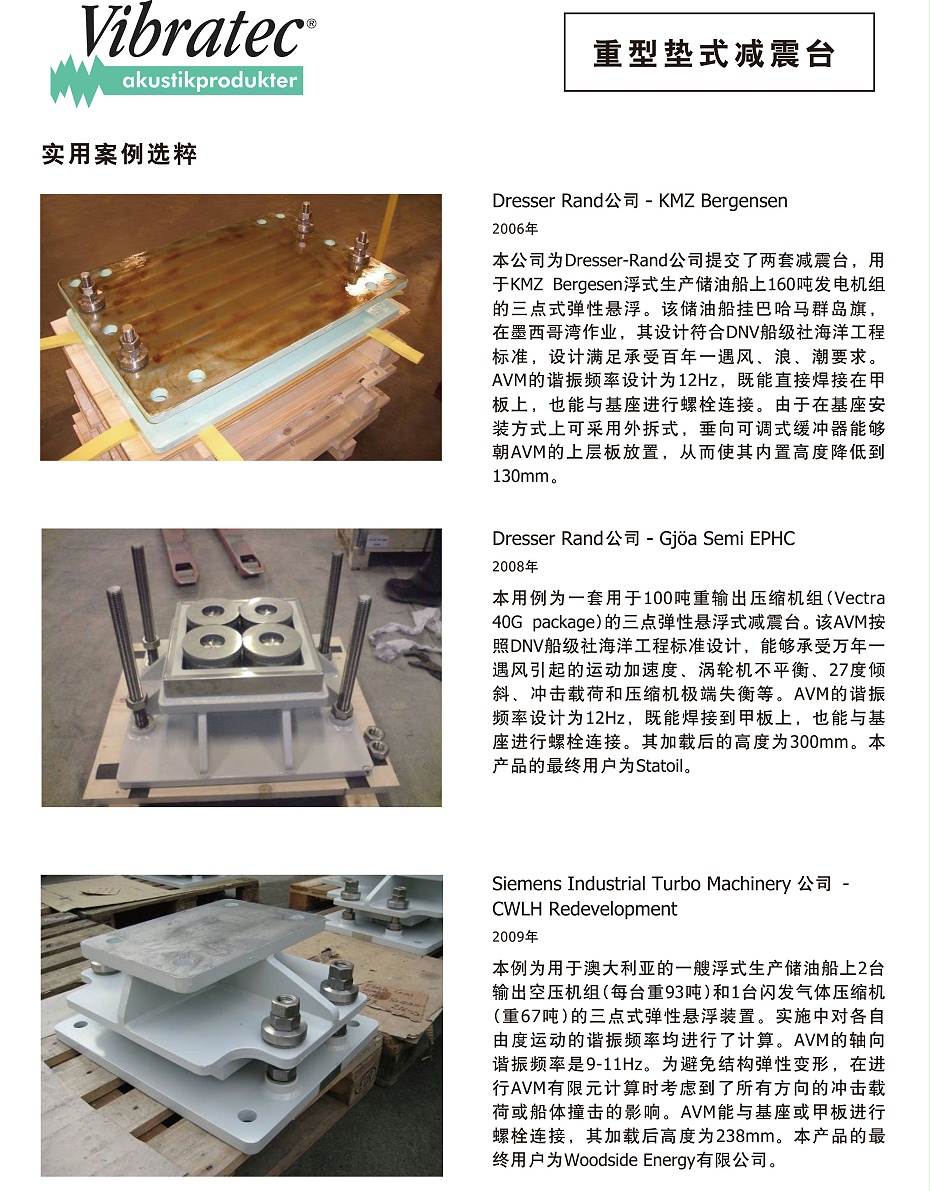 Vibratec®
akustikprodukter

重型垫式减震台

实用案例选粹

Dresser Rand公司 - KMZ Bergensen
2006年
本公司为Dresser-Rand公司提交了两套减震台，用于KMZ Bergesen浮式生产储油船上160吨发电机组的三点式弹性悬浮。该储油船挂巴哈马群岛旗，在墨西哥湾作业，其设计符合DNV船级社海洋工程标准，设计满足承受百年一遇风、浪、潮要求。AVM的谐振频率设计为12Hz，既能直接焊接在甲板上，也能与基座进行螺栓连接。由于在基座安装方式上可采用外拆式，垂向可调式缓冲器能够朝AVM的上层板放置，从而使其内置高度降低到130mm。

Dresser Rand公司 - Gjöa Semi EPHC
2008年
本用例为一套用于100吨重输出压缩机组(Vectra 40G package)的三点弹性悬浮式减震台。该AVM按照DNV船级社海洋工程标准设计，能够承受万年一遇风引起的运动加速度、涡轮机不平衡、27度倾斜、冲击载荷和压缩机极端失衡等。AVM的谐振频率设计为12Hz，既能焊接到甲板上，也能与基座进行螺栓连接。其加载后的高度为300mm。本产品的最终用户为Statoil。

Siemens Industrial Turbo Machinery 公司 - CWLH Redevelopment
2009年
本例为用于澳大利亚的一艘浮式生产储油船上2台输出空压机组(每台重93吨)和1台闪发气体压缩机(重67吨)的三点式弹性悬浮装置。实施中对各自由度运动的谐振频率均进行了计算。AVM的轴向谐振频率是9-11Hz。为避免结构弹性变形，在进行AVM有限元计算时考虑到了所有方向的冲击载荷或船体撞击的影响。AVM能与基座或甲板进行螺栓连接，其加载后高度为238mm。本产品的最终用户为Woodside Energy有限公司。